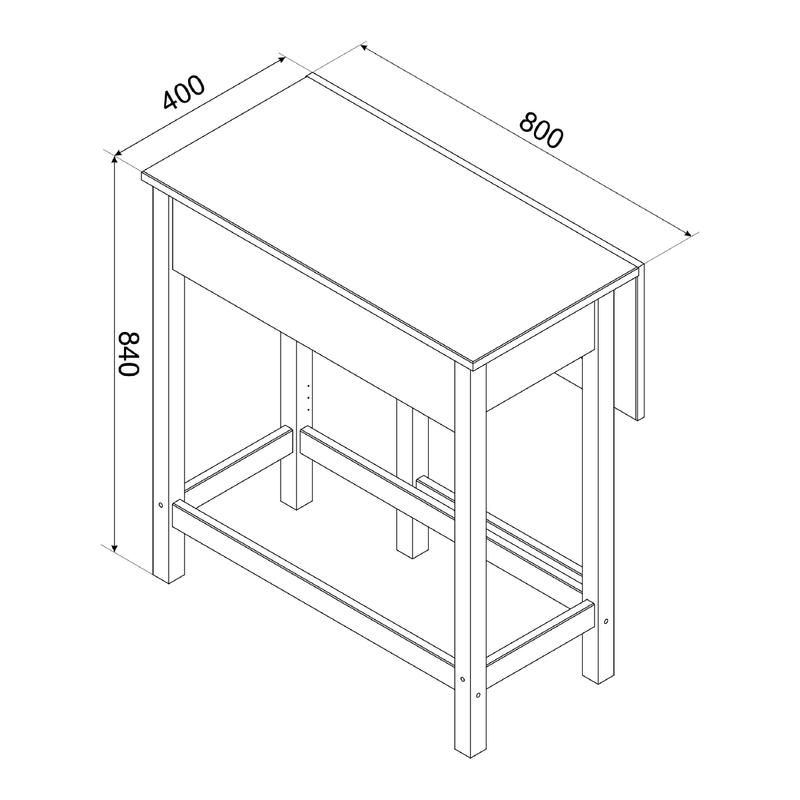 400
800
840