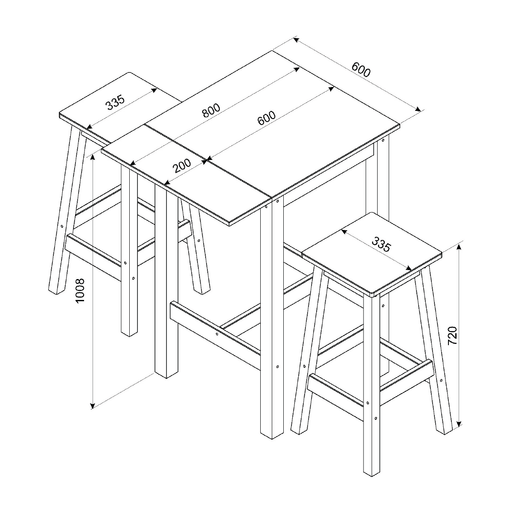 600
335
800
600
200
335
1008
720